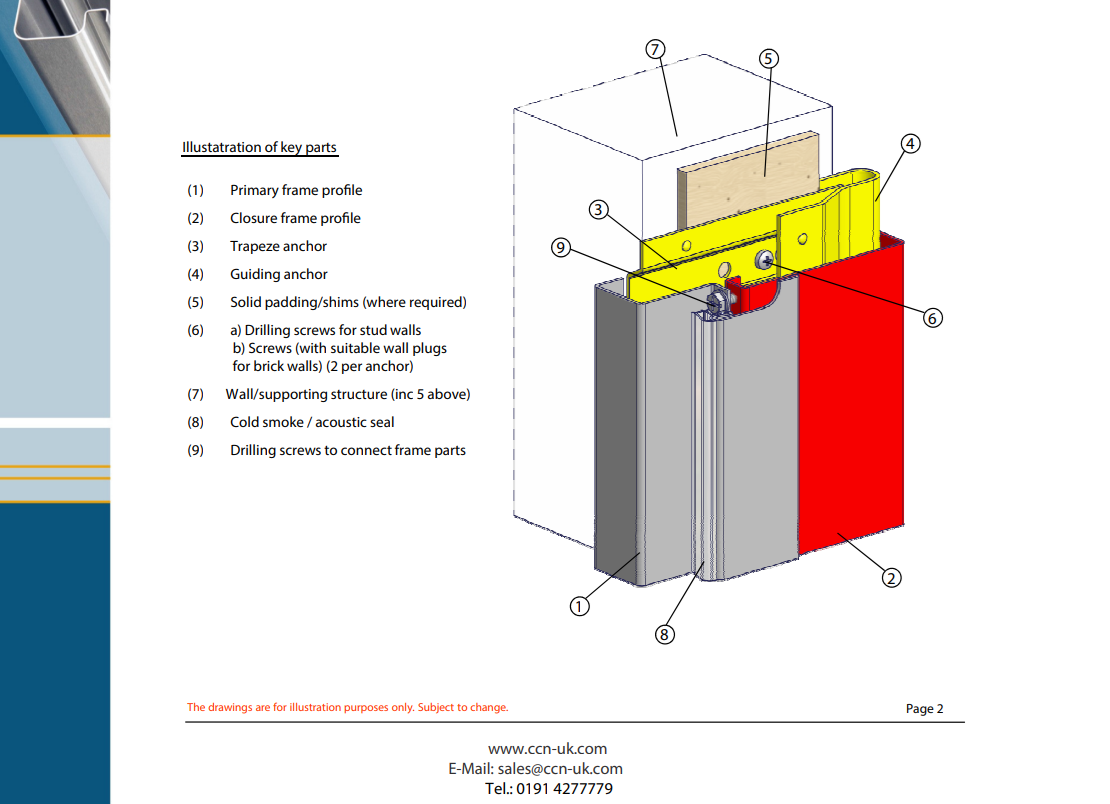 Illustatration of key parts

(1) Primary frame profile

(2) Closure frame profile

(3) Trapeze anchor

(4) Guiding anchor

(5) Solid padding/shims (where required)

(6) a) Drilling screws for stud walls
b) Screws (with suitable wall plugs for brick walls) (2 per anchor)

(7) Wall/supporting structure (inc 5 above)

(8) Cold smoke / acoustic seal

(9) Drilling screws to connect frame parts

7
5
4
3
9
6
2
1
8

The drawings are for illustration purposes only. Subject to change.

Page 2

www.ccn-uk.com
E-Mail: sales@ccn-uk.com
Tel.: 0191 4277779